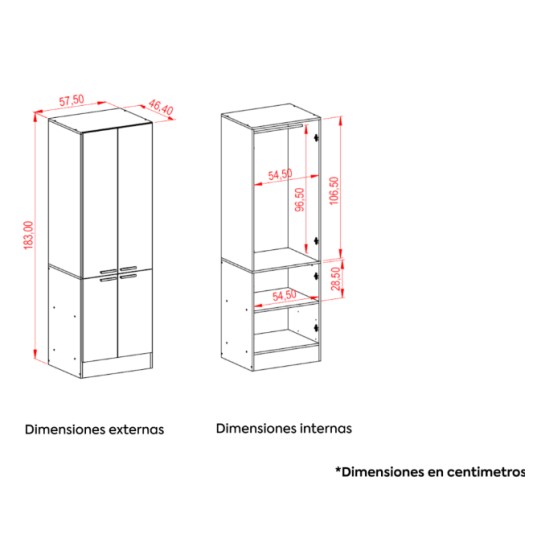 57,50

46,40

183,00

54,50

96,50

106,50

28,50

54,50

Dimensiones externas

Dimensiones internas

*Dimensiones en centimetros