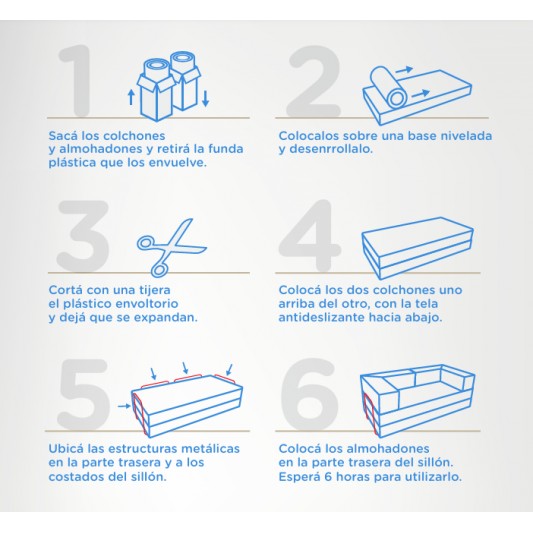 1

Sacá los colchones y almohadones y retirá la funda plástica que los envuelve.

2

Colocalos sobre una base nivelada y desenrrollalo.

3

Cortá con una tijera el plástico envoltorio y dejá que se expandan.

4

Colocá los dos colchones uno arriba del otro, con la tela antideslizante hacia abajo.

5

Ubicá las estructuras metálicas en la parte trasera y a los costados del sillón.

6

Colocá los almohadones en la parte trasera del sillón. Esperá 6 horas para utilizarlo.