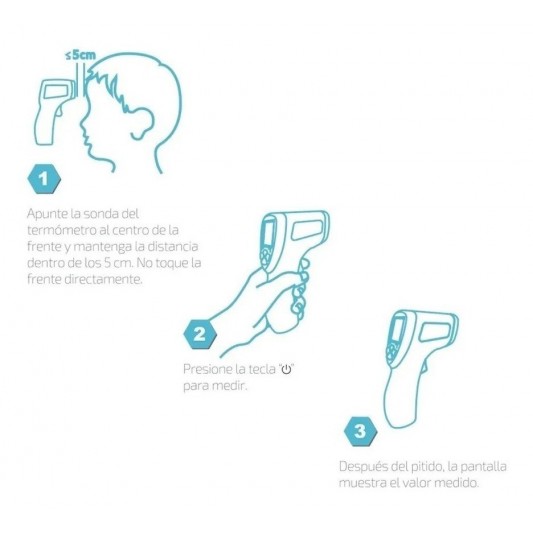 ≤5cm

1

Apunte la sonda del termómetro al centro de la frente y mantenga la distancia dentro de los 5 cm. No toque la frente directamente.

2

Presione la tecla "⏻" para medir.

3

Después del pitido, la pantalla muestra el valor medido.